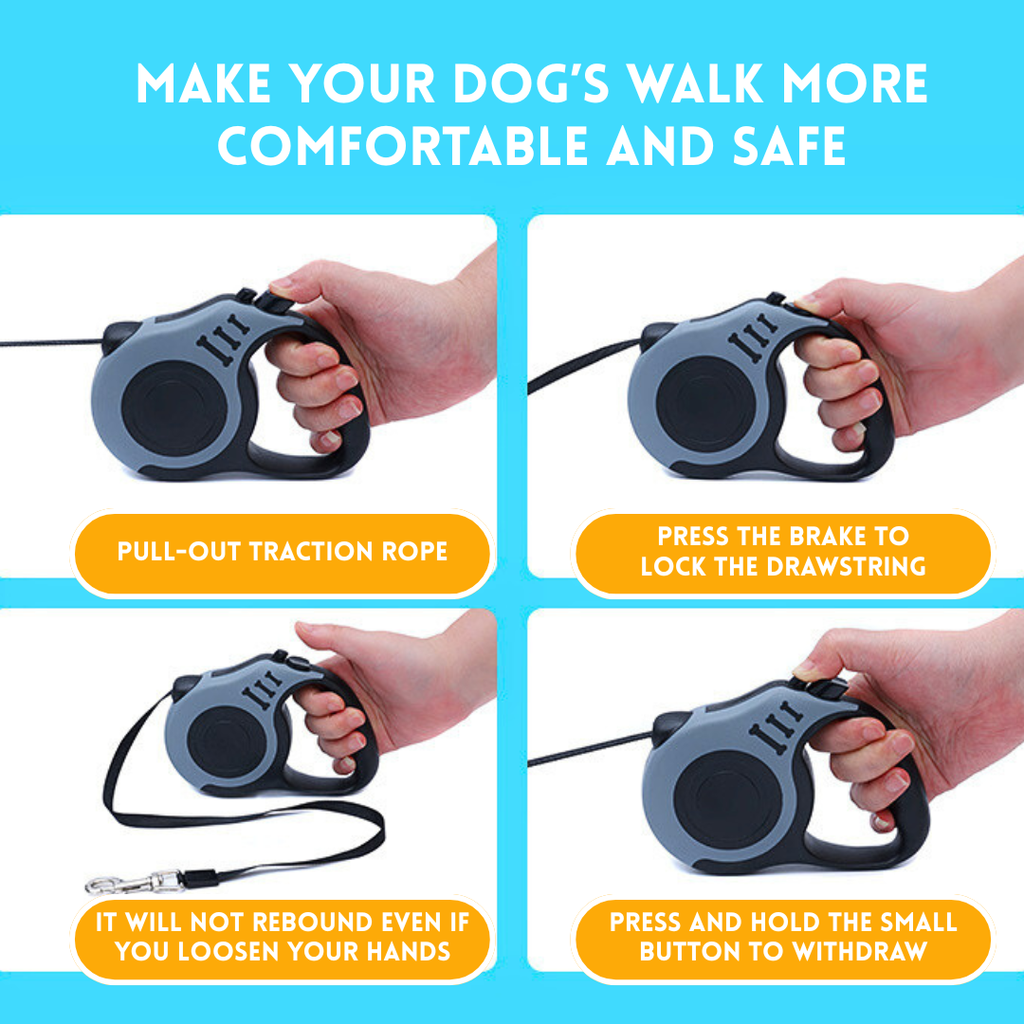 MAKE YOUR DOG'S WALK MORE COMFORTABLE AND SAFE

PULL-OUT TRACTION ROPE

PRESS THE BRAKE TO LOCK THE DRAWSTRING

IT WILL NOT REBOUND EVEN IF YOU LOOSEN YOUR HANDS

PRESS AND HOLD THE SMALL BUTTON TO WITHDRAW